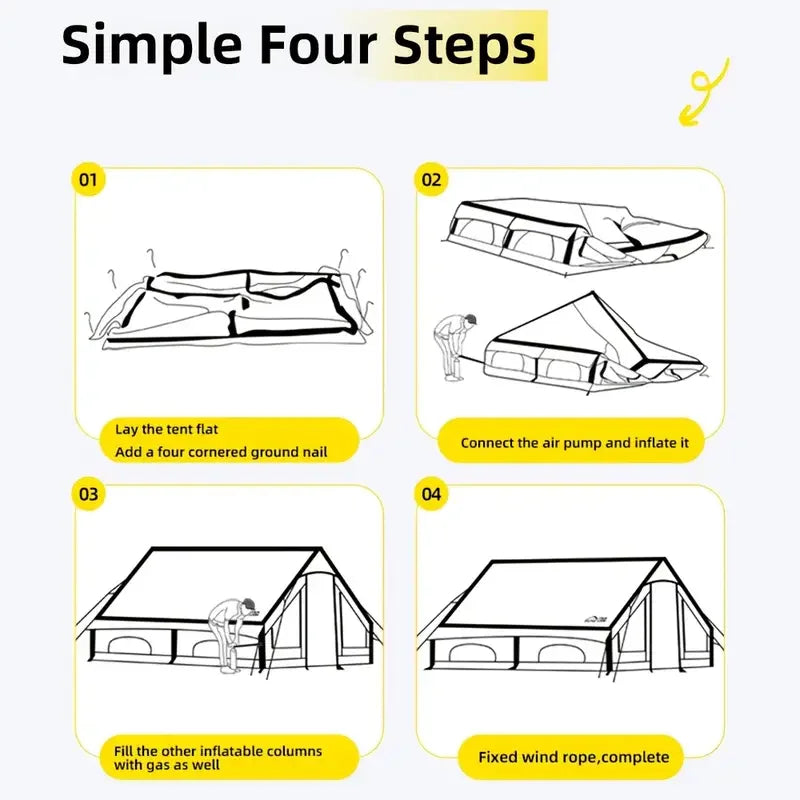 Simple Four Steps

01

Lay the tent flat
Add a four cornered ground nail

02

Connect the air pump and inflate it

03

Fill the other inflatable columns with gas as well

04

Fixed wind rope,complete