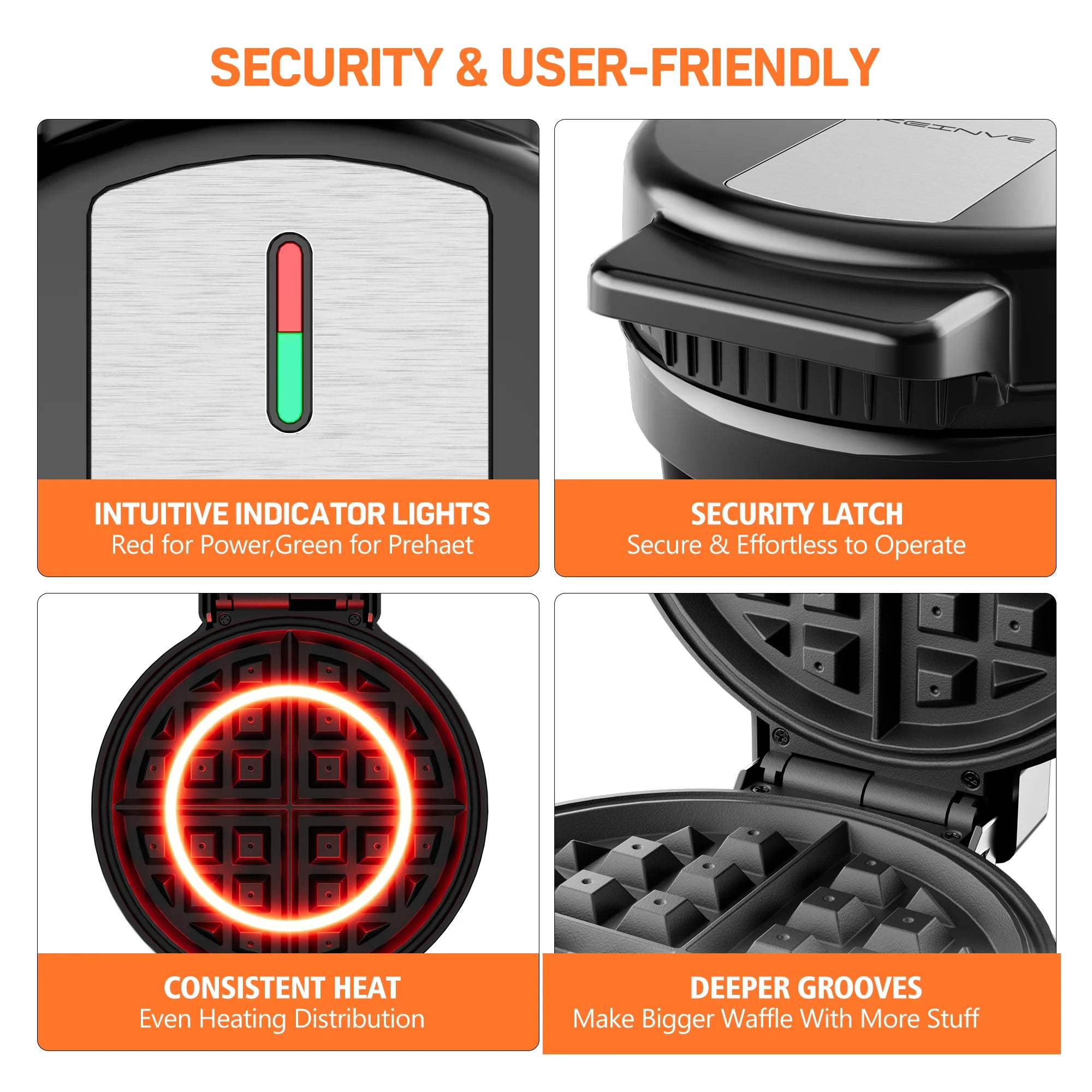 SECURITY & USER-FRIENDLY

REINVE

INTUITIVE INDICATOR LIGHTS
Red for Power,Green for Prehaet

SECURITY LATCH
Secure & Effortless to Operate

CONSISTENT HEAT
Even Heating Distribution

DEEPER GROOVES
Make Bigger Waffle With More Stuff